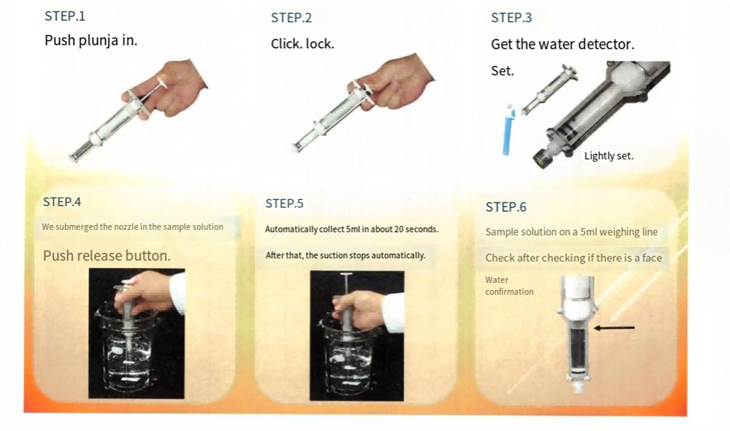 STEP.1
Push plunja in.

STEP.2
Click. lock.

STEP.3
Get the water detector.
Set.
Lightly set.

STEP.4
We submerged the nozzle in the sample solution
Push release button.

STEP.5
Automatically collect 5ml in about 20 seconds.
After that, the suction stops automatically.

STEP.6
Sample solution on a 5ml weighing line
Check after checking if there is a face
Water confirmation